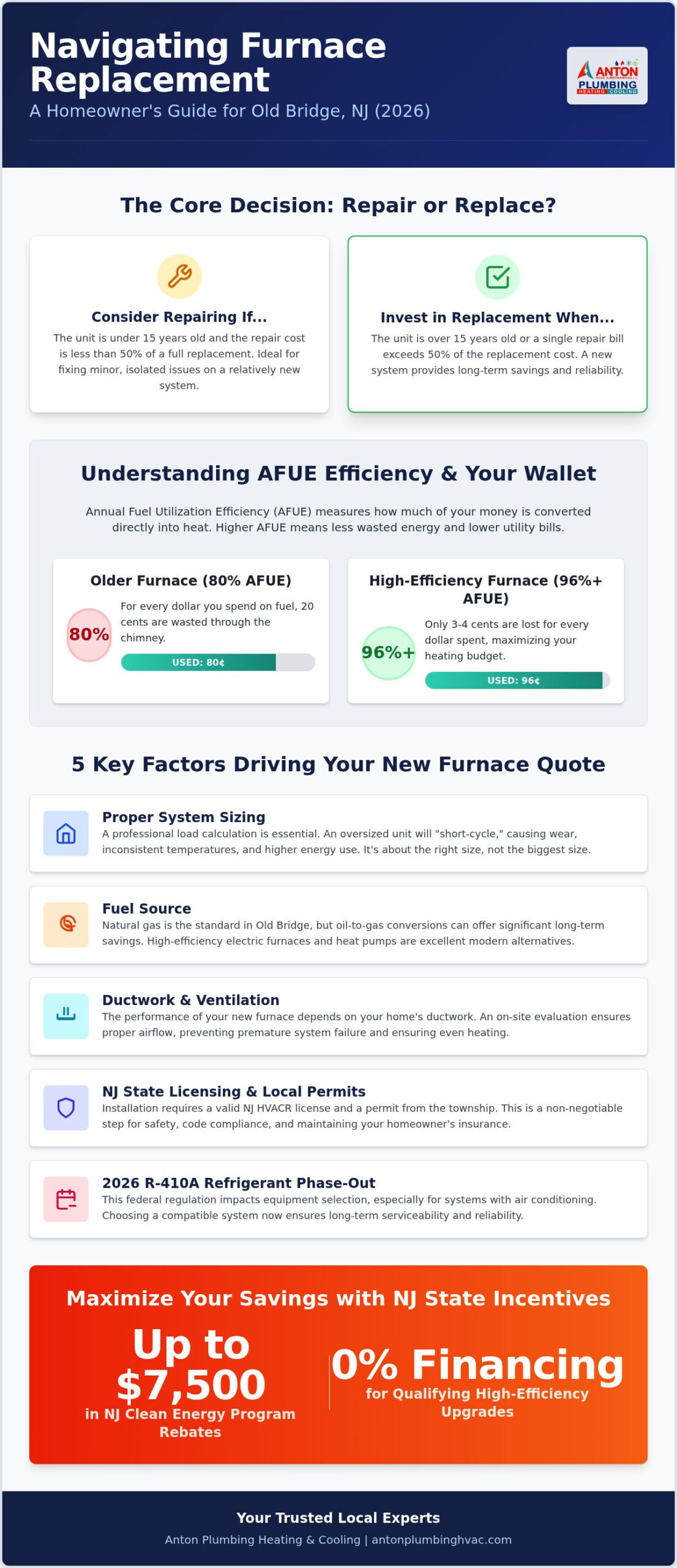 Navigating Furnace Replacement

A Homeowner's Guide for Old Bridge, NJ (2026)

ANTON
PLUMBING
HEATING COOLING

The Core Decision: Repair or Replace?

Consider Repairing If...

The unit is under 15 years old and the repair cost is less than 50% of a full replacement. Ideal for fixing minor, isolated issues on a relatively new system.

Invest in Replacement When...

The unit is over 15 years old or a single repair bill exceeds 50% of the replacement cost. A new system provides long-term savings and reliability.

Understanding AFUE Efficiency & Your Wallet

Annual Fuel Utilization Efficiency (AFUE) measures how much of your money is converted directly into heat. Higher AFUE means less wasted energy and lower utility bills.

Older Furnace (80% AFUE)

80%

For every dollar you spend on fuel, 20 cents are wasted through the chimney.

USED: 80¢

High-Efficiency Furnace (96%+ AFUE)

96%+

Only 3-4 cents are lost for every dollar spent, maximizing your heating budget.

USED: 96¢

5 Key Factors Driving Your New Furnace Quote

Proper System Sizing

A professional load calculation is essential. An oversized unit will "short-cycle," causing wear, inconsistent temperatures, and higher energy use. It's about the right size, not the biggest size.

Fuel Source

Natural gas is the standard in Old Bridge, but oil-to-gas conversions can offer significant long-term savings. High-efficiency electric furnaces and heat pumps are excellent modern alternatives.

Ductwork & Ventilation

The performance of your new furnace depends on your home's ductwork. An on-site evaluation ensures proper airflow, preventing premature system failure and ensuring even heating.

NJ State Licensing & Local Permits

Installation requires a valid NJ HVACR license and a permit from the township. This is a non-negotiable step for safety, code compliance, and maintaining your homeowner's insurance.

2026 R-410A Refrigerant Phase-Out

This federal regulation impacts equipment selection, especially for systems with air conditioning. Choosing a compatible system now ensures long-term serviceability and reliability.

Maximize Your Savings with NJ State Incentives

Up to $7,500

in NJ Clean Energy Program Rebates

0% Financing

for Qualifying High-Efficiency Upgrades

Your Trusted Local Experts

Anton Plumbing Heating & Cooling | antonplumbinghvac.com